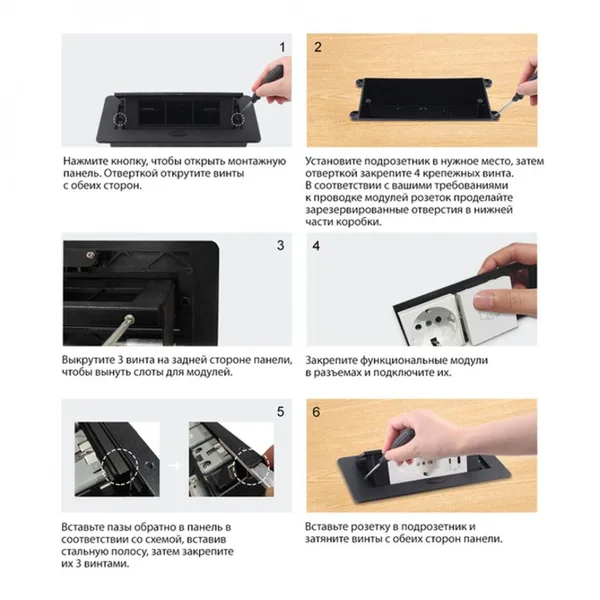 1

Нажмите кнопку, чтобы открыть монтажную панель. Отверткой открутите винты с обеих сторон.

2

Установите подрозетник в нужное место, затем отверткой закрепите 4 крепежных винта. В соответствии с вашими требованиями к проводке модулей розеток проделайте зарезервированные отверстия в нижней части коробки.

3

Выкрутите 3 винта на задней стороне панели, чтобы вынуть слоты для модулей.

4

Закрепите функциональные модули в разъемах и подключите их.

5

Вставьте пазы обратно в панель в соответствии со схемой, вставив стальную полосу, затем закрепите их 3 винтами.

6

Вставьте розетку в подрозетник и затяните винты с обеих сторон панели.